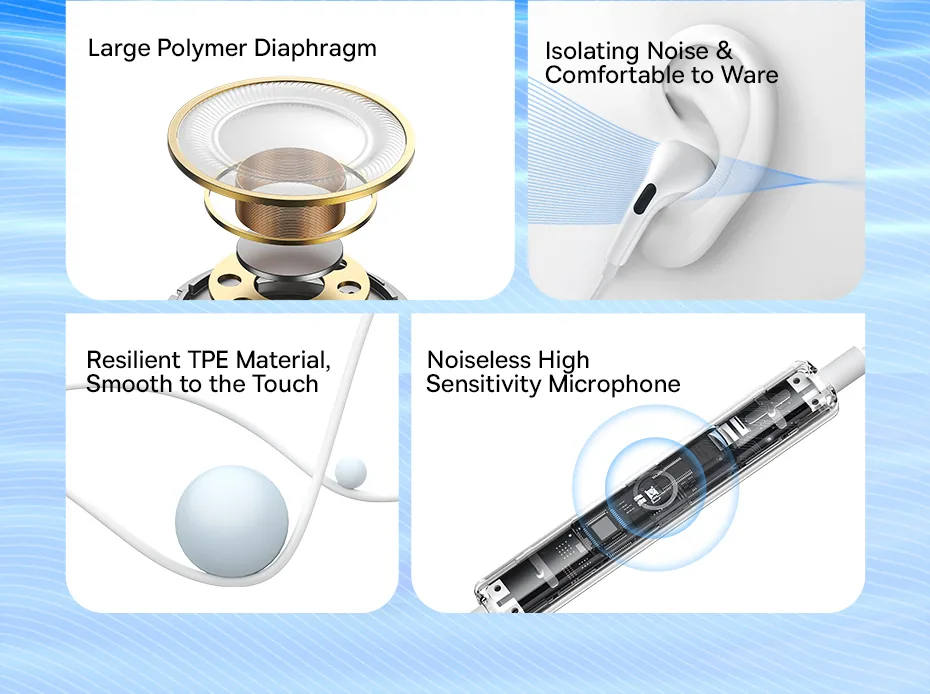 Large Polymer Diaphragm

Isolating Noise & Comfortable to Ware

Resilient TPE Material, Smooth to the Touch

Noiseless High Sensitivity Microphone