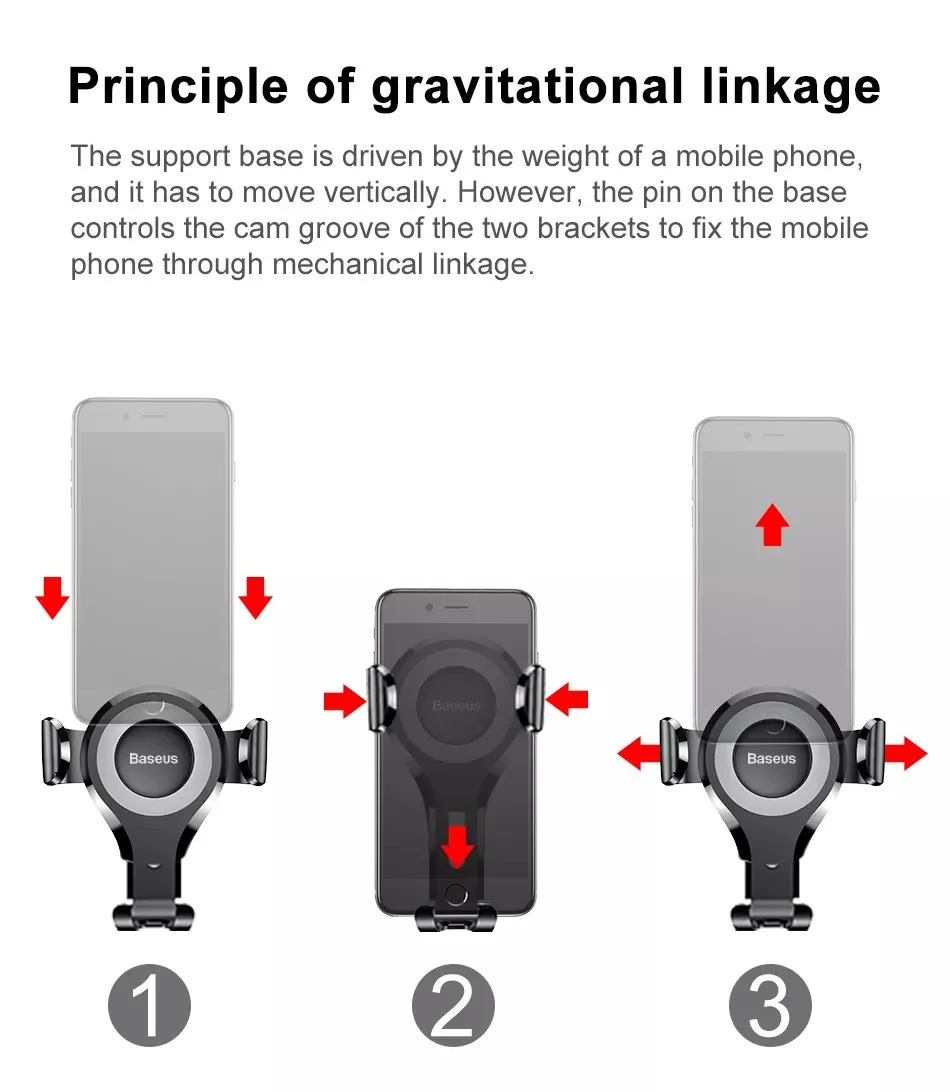 Principle of gravitational linkage

The support base is driven by the weight of a mobile phone, and it has to move vertically. However, the pin on the base controls the cam groove of the two brackets to fix the mobile phone through mechanical linkage.

Baseus

Baseus

Baseus

1

2

3