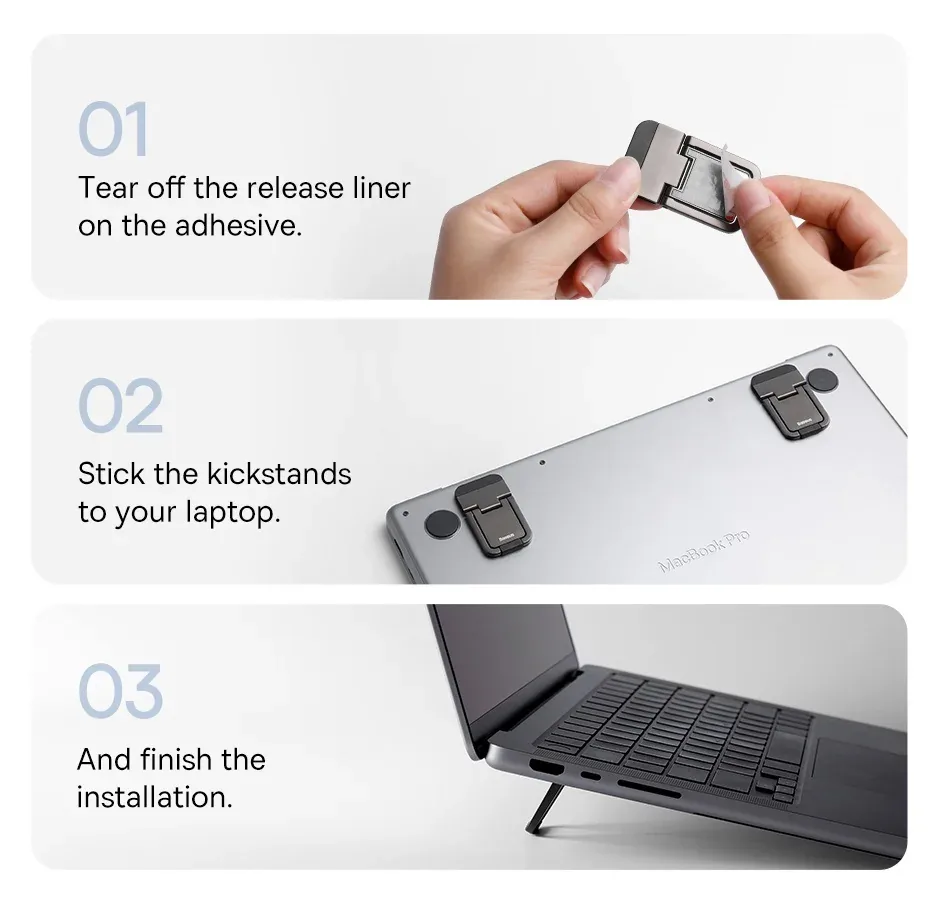 01
Tear off the release liner on the adhesive.

02
Stick the kickstands to your laptop.

Baseus

Baseus

MacBook Pro

03
And finish the installation.