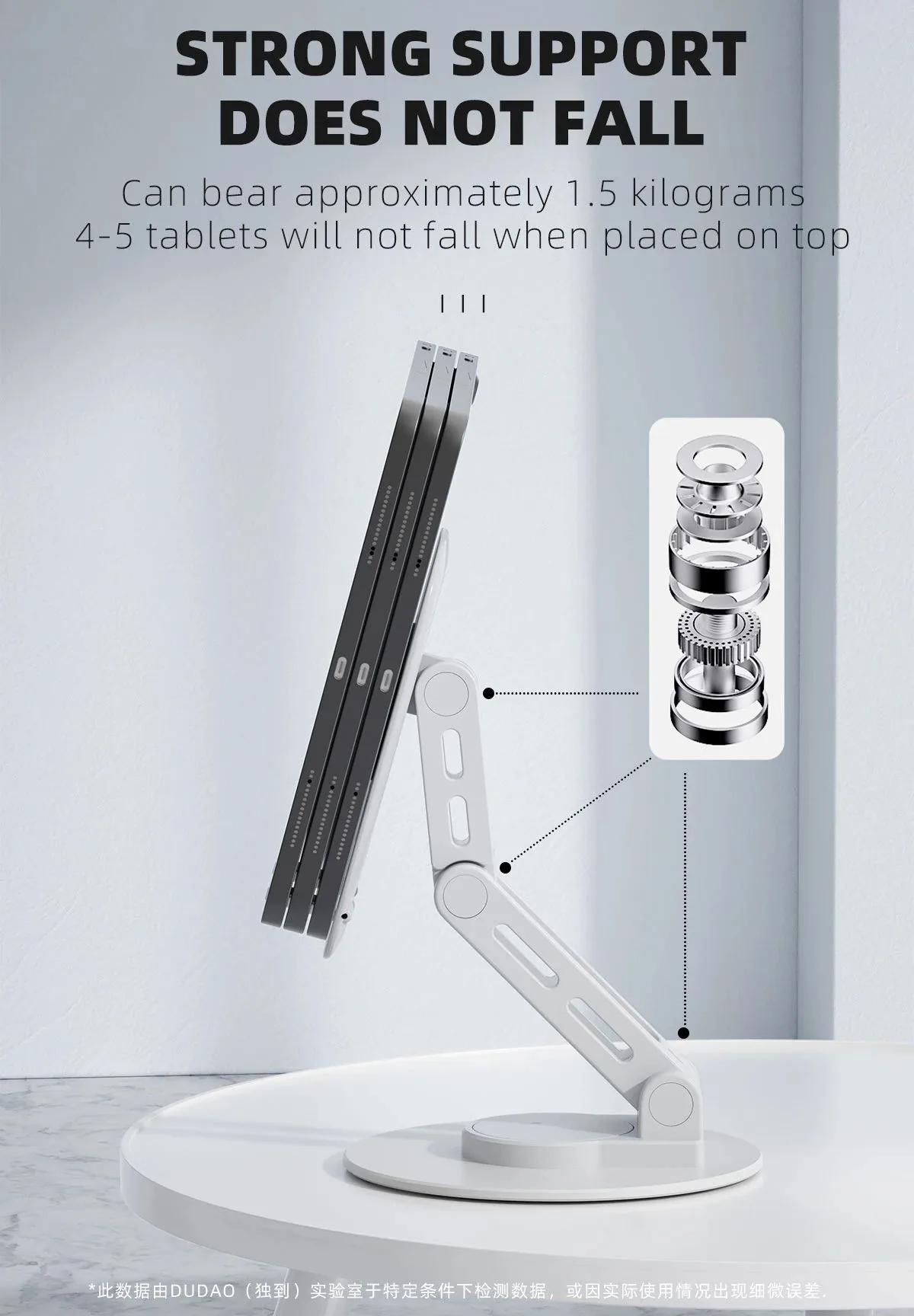 STRONG SUPPORT DOES NOT FALL

Can bear approximately 1.5 kilograms
4-5 tablets will not fall when placed on top

*此数据由DUDAO（独到）实验室于特定条件下检测数据，或因实际使用情况出现细微误差.