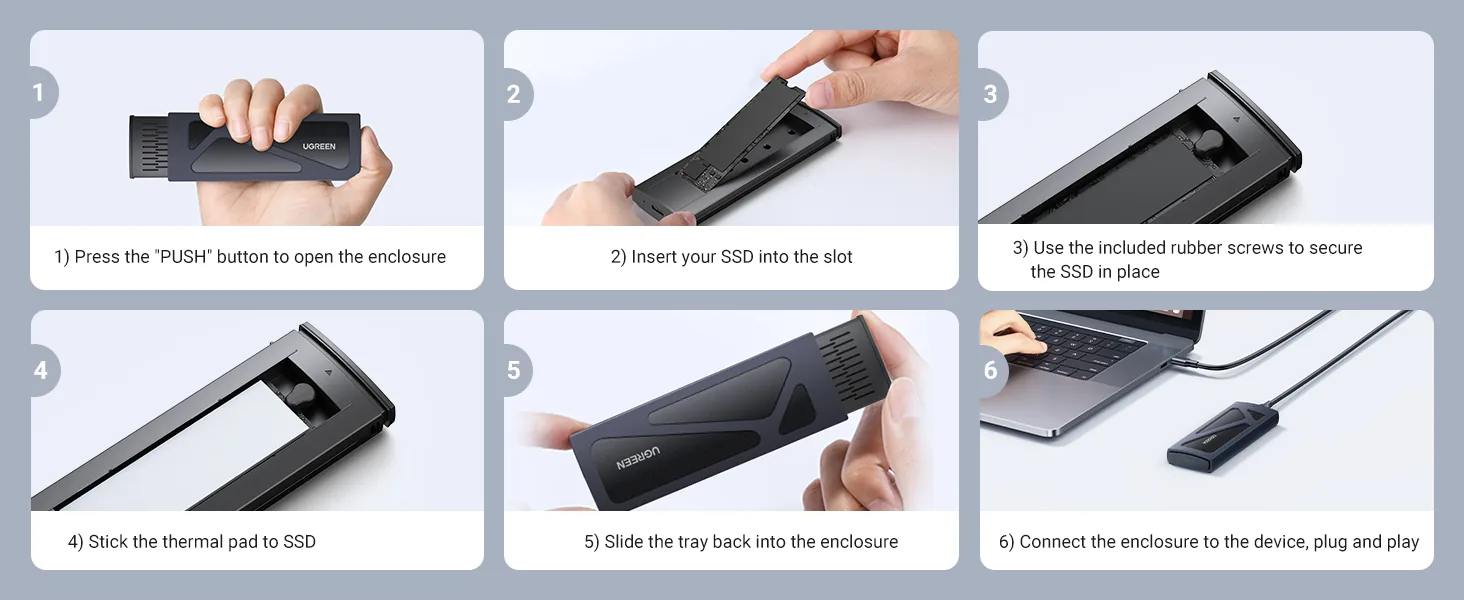 1

UGREEN

1) Press the "PUSH" button to open the enclosure

2

2) Insert your SSD into the slot

3

3) Use the included rubber screws to secure the SSD in place

4

4) Stick the thermal pad to SSD

5

UGREEN

5) Slide the tray back into the enclosure

6

6) Connect the enclosure to the device, plug and play