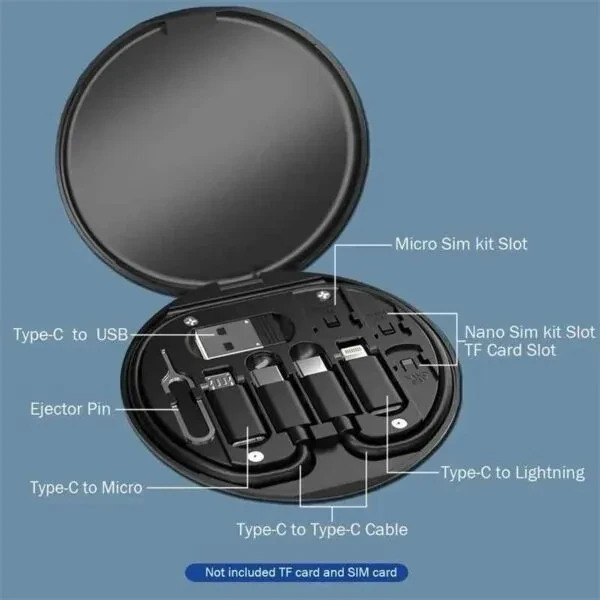 Micro Sim kit Slot

Type-C to USB

Nano Sim kit Slot
TF Card Slot

Ejector Pin

Type-C to Lightning

Type-C to Micro

Type-C to Type-C Cable

Not included TF card and SIM card