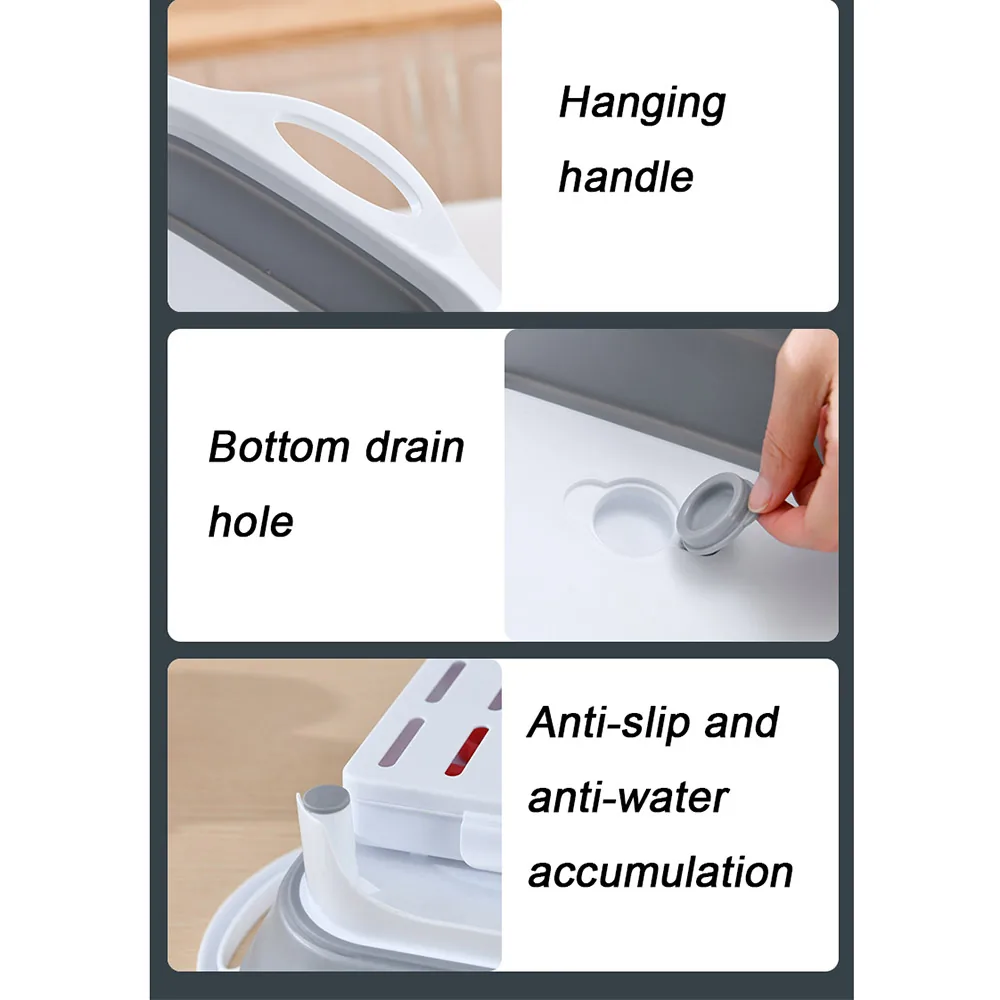 Hanging handle

Bottom drain hole

Anti-slip and anti-water accumulation