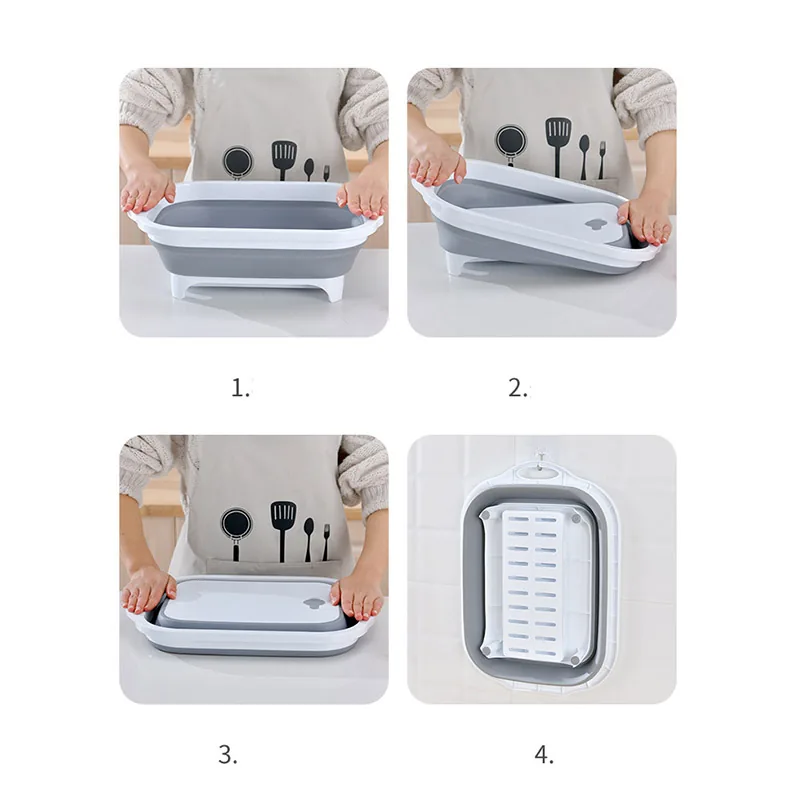 1.

2.

3.

4.