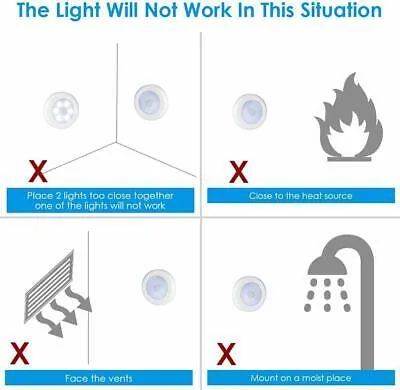 The Light Will Not Work In This Situation

X

Place 2 lights too close together one of the lights will not work

X

Close to the heat source

X

Face the vents

X

Mount on a moist place