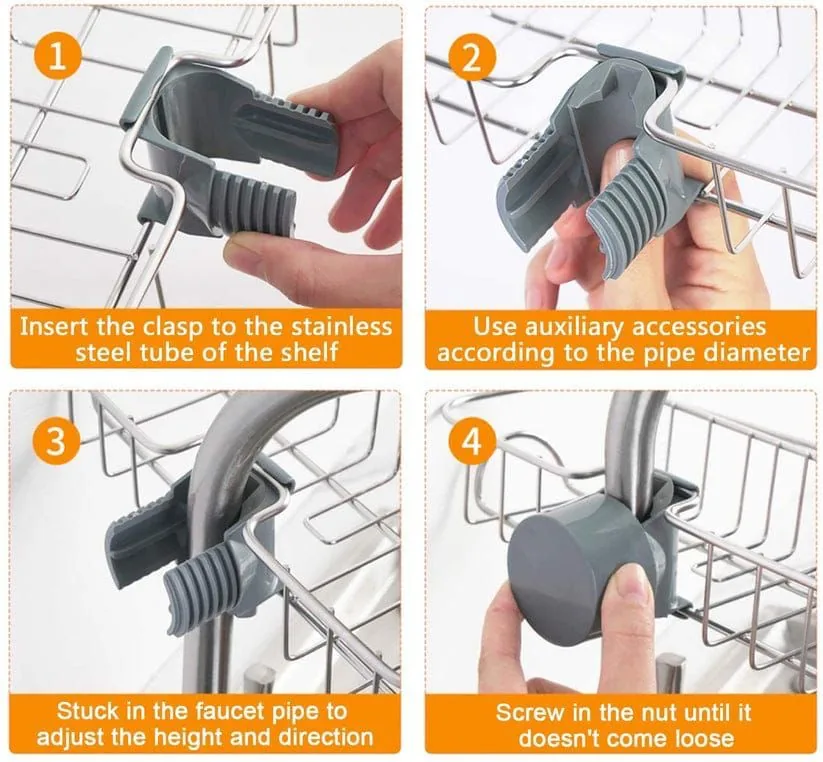 1

Insert the clasp to the stainless steel tube of the shelf

2

Use auxiliary accessories according to the pipe diameter

3

Stuck in the faucet pipe to adjust the height and direction

4

Screw in the nut until it doesn't come loose